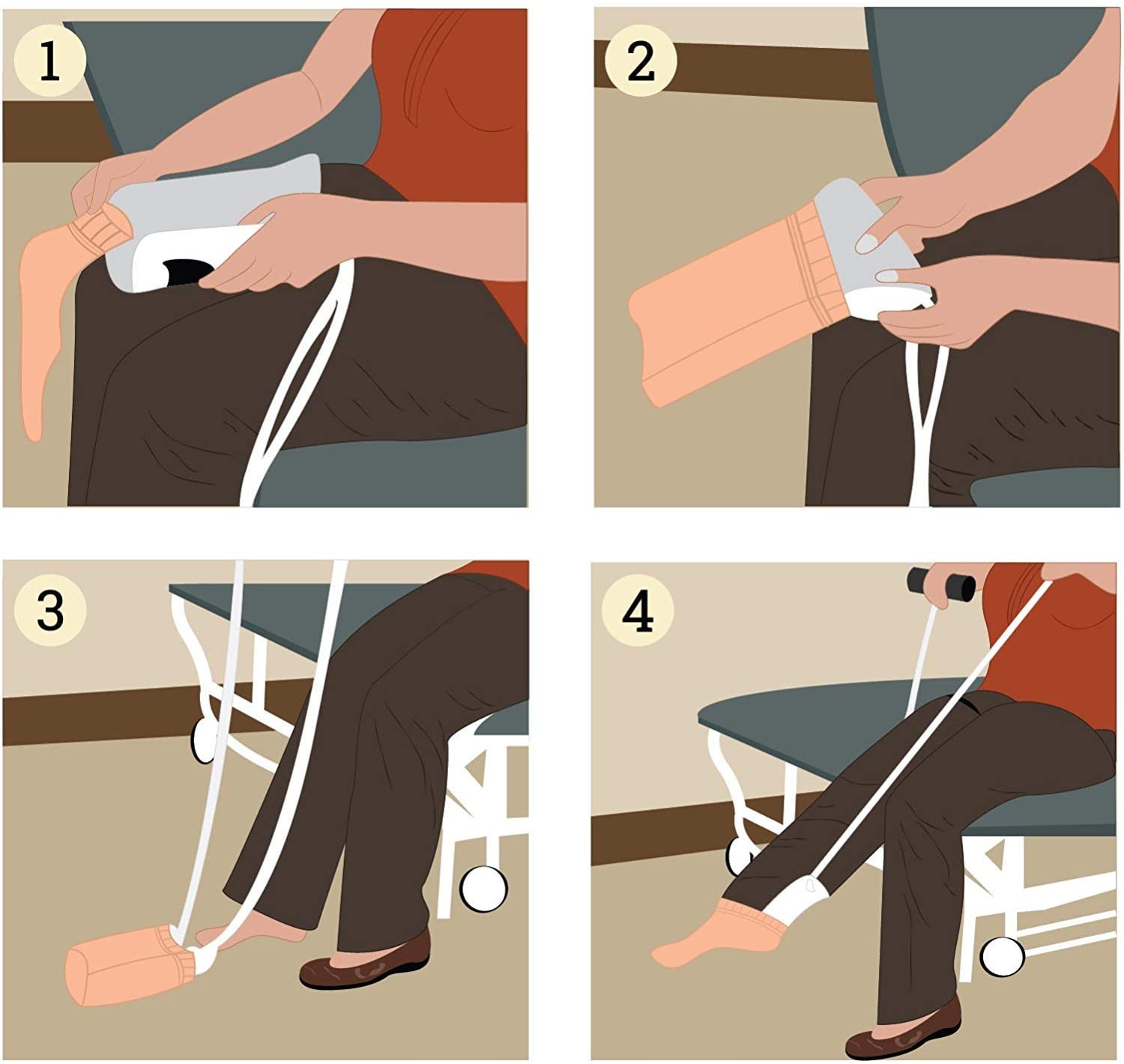 1

2

3

4